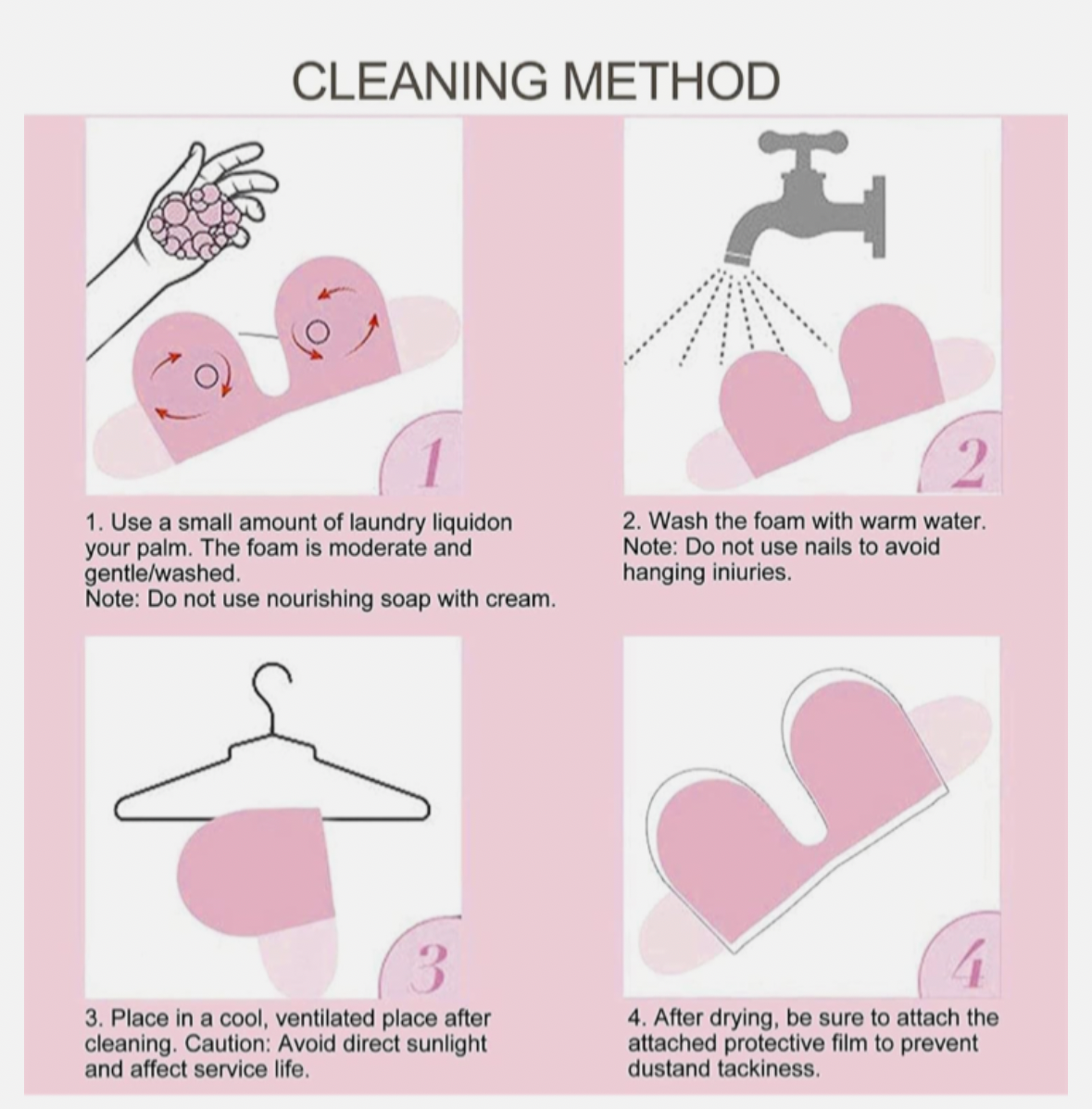 CLEANING METHOD

1

1. Use a small amount of laundry liquidon your palm. The foam is moderate and gentle/washed.
Note: Do not use nourishing soap with cream.

2

2. Wash the foam with warm water.
Note: Do not use nails to avoid hanging iniuries.

3

3. Place in a cool, ventilated place after cleaning. Caution: Avoid direct sunlight and affect service life.

4

4. After drying, be sure to attach the attached protective film to prevent dustand tackiness.